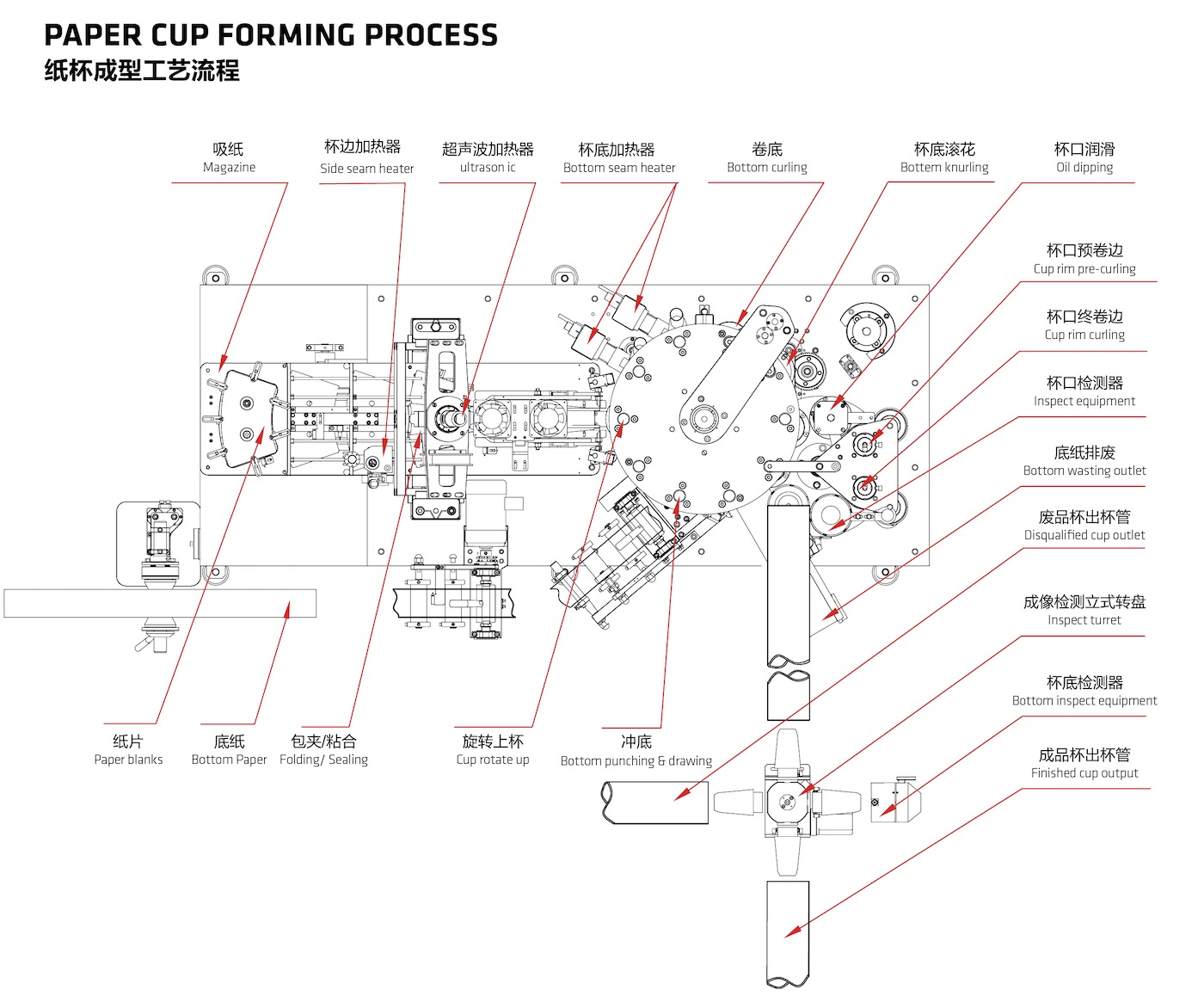 PAPER CUP FORMING PROCESS
纸杯成型工艺流程

吸纸
Magazine

杯边加热器
Side seam heater

超声波加热器
ultrason ic

杯底加热器
Bottom seam heater

卷底
Bottom curling

杯底滚花
Bottem knurling

杯口润滑
Oil dipping

杯口预卷边
Cup rim pre-curling

杯口终卷边
Cup rim curling

杯口检测器
Inspect equipment

底纸排废
Bottom wasting outlet

废品杯出杯管
Disqualified cup outlet

成像检测立式转盘
Inspect turret

杯底检测器
Bottom inspect equipment

成品杯出杯管
Finished cup output

纸片
Paper blanks

底纸
Bottom Paper

包夹/粘合
Folding/ Sealing

旋转上杯
Cup rotate up

冲底
Bottom punching & drawing